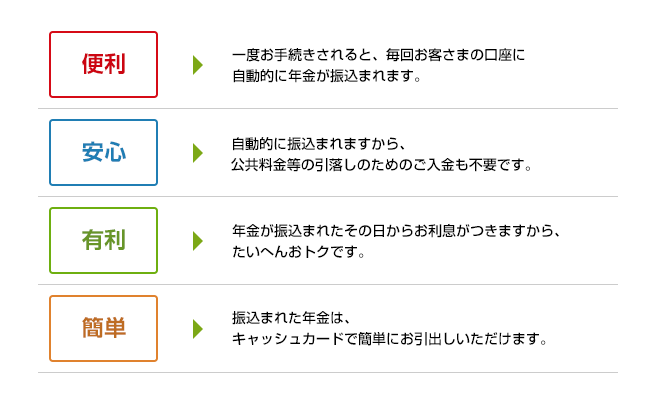 便利

一度お手続きされると、毎回お客さまの口座に自動的に年金が振込まれます。

安心

自動的に振込まれますから、公共料金等の引落しのためのご入金も不要です。

有利

年金が振込まれたその日からお利息がつきますから、たいへんおトクです。

簡単

振込まれた年金は、キャッシュカードで簡単にお引出しいただけます。